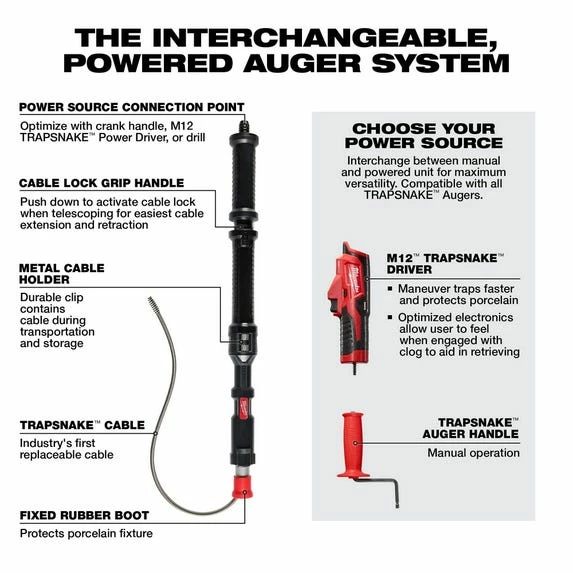 THE INTERCHANGEABLE, POWERED AUGER SYSTEM

POWER SOURCE CONNECTION POINT
Optimize with crank handle, M12 TRAPSNAKE™ Power Driver, or drill

CABLE LOCK GRIP HANDLE
Push down to activate cable lock when telescoping for easiest cable extension and retraction

METAL CABLE HOLDER
Durable clip contains cable during transportation and storage

TRAPSNAKE™ CABLE
Industry's first replaceable cable

FIXED RUBBER BOOT
Protects porcelain fixture

CHOOSE YOUR POWER SOURCE
Interchange between manual and powered unit for maximum versatility. Compatible with all TRAPSNAKE™ Augers.

M12™ TRAPSNAKE™ DRIVER
▪ Maneuver traps faster and protects porcelain
▪ Optimized electronics allow user to feel when engaged with clog to aid in retrieving

TRAPSNAKE™ AUGER HANDLE
Manual operation