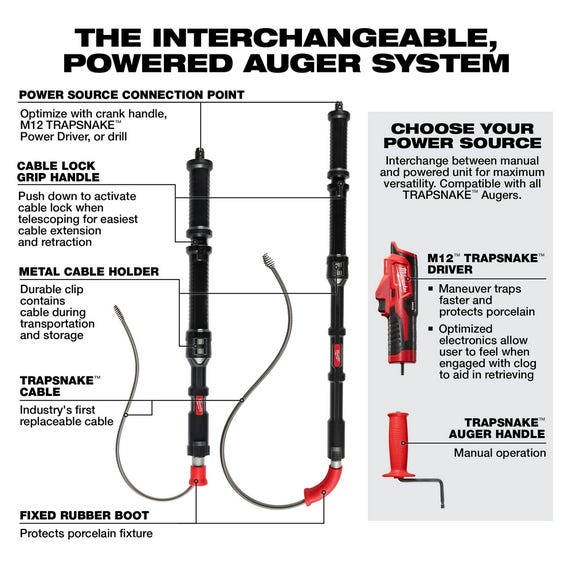 THE INTERCHANGEABLE, POWERED AUGER SYSTEM

POWER SOURCE CONNECTION POINT

Optimize with crank handle, M12 TRAPSNAKE™ Power Driver, or drill

CABLE LOCK GRIP HANDLE

Push down to activate cable lock when telescoping for easiest cable extension and retraction

METAL CABLE HOLDER

Durable clip contains cable during transportation and storage

TRAPSNAKE™ CABLE

Industry's first replaceable cable

FIXED RUBBER BOOT

Protects porcelain fixture

CHOOSE YOUR POWER SOURCE

Interchange between manual and powered unit for maximum versatility. Compatible with all TRAPSNAKE™ Augers.

M12™ TRAPSNAKE™ DRIVER

▪ Maneuver traps faster and protects porcelain

▪ Optimized electronics allow user to feel when engaged with clog to aid in retrieving

TRAPSNAKE™ AUGER HANDLE

Manual operation