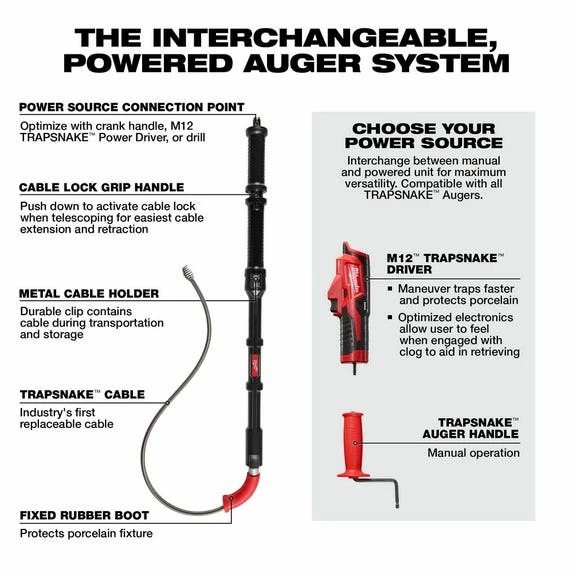 THE INTERCHANGEABLE, POWERED AUGER SYSTEM

POWER SOURCE CONNECTION POINT

Optimize with crank handle, M12 TRAPSNAKE™ Power Driver, or drill

CABLE LOCK GRIP HANDLE

Push down to activate cable lock when telescoping for easiest cable extension and retraction

METAL CABLE HOLDER

Durable clip contains cable during transportation and storage

TRAPSNAKE™ CABLE

Industry's first replaceable cable

FIXED RUBBER BOOT

Protects porcelain fixture

CHOOSE YOUR POWER SOURCE

Interchange between manual and powered unit for maximum versatility. Compatible with all TRAPSNAKE™ Augers.

M12™ TRAPSNAKE™ DRIVER

▪ Maneuver traps faster and protects porcelain

▪ Optimized electronics allow user to feel when engaged with clog to aid in retrieving

TRAPSNAKE™ AUGER HANDLE

Manual operation